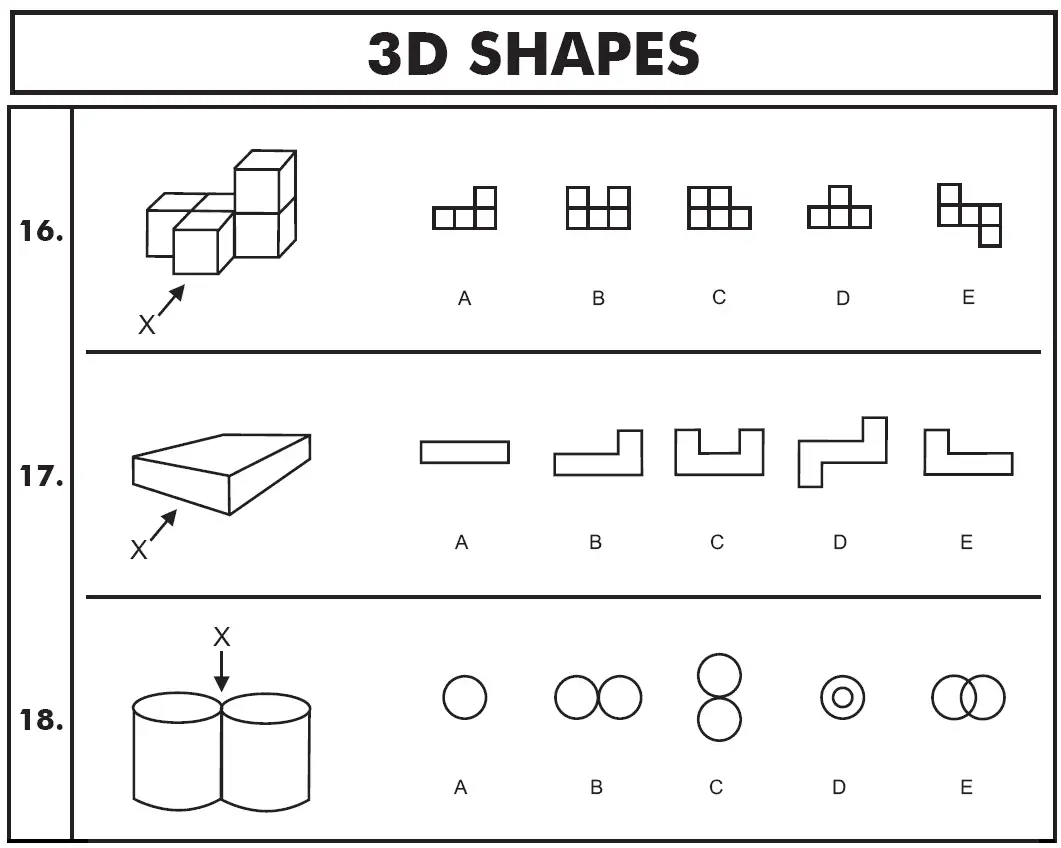 3D SHAPES

16.

X

A B C D E

17.

X

A B C D E

18.

X

A B C D E